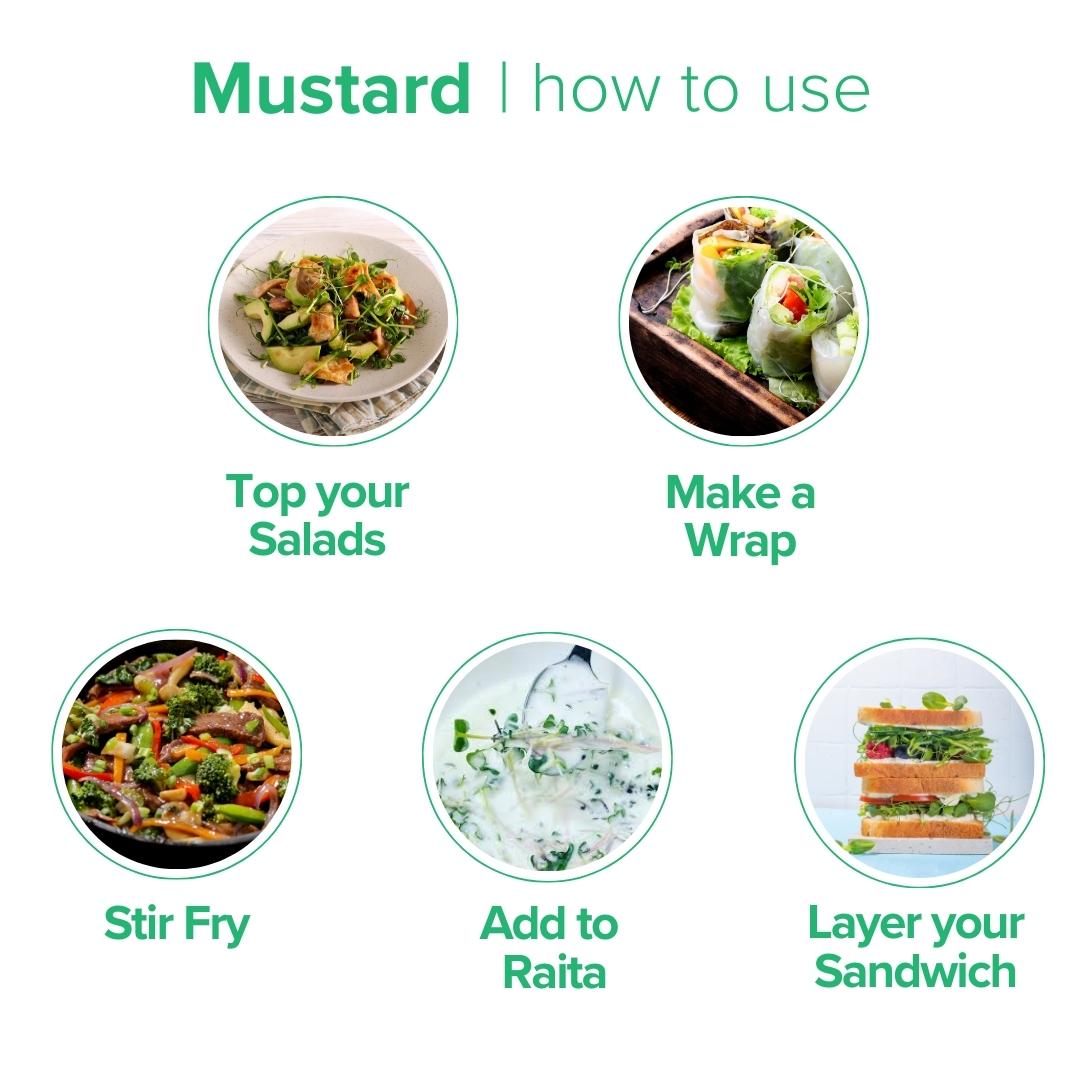 Mustard | how to use

Top your Salads

Make a Wrap

Stir Fry

Add to Raita

Layer your Sandwich